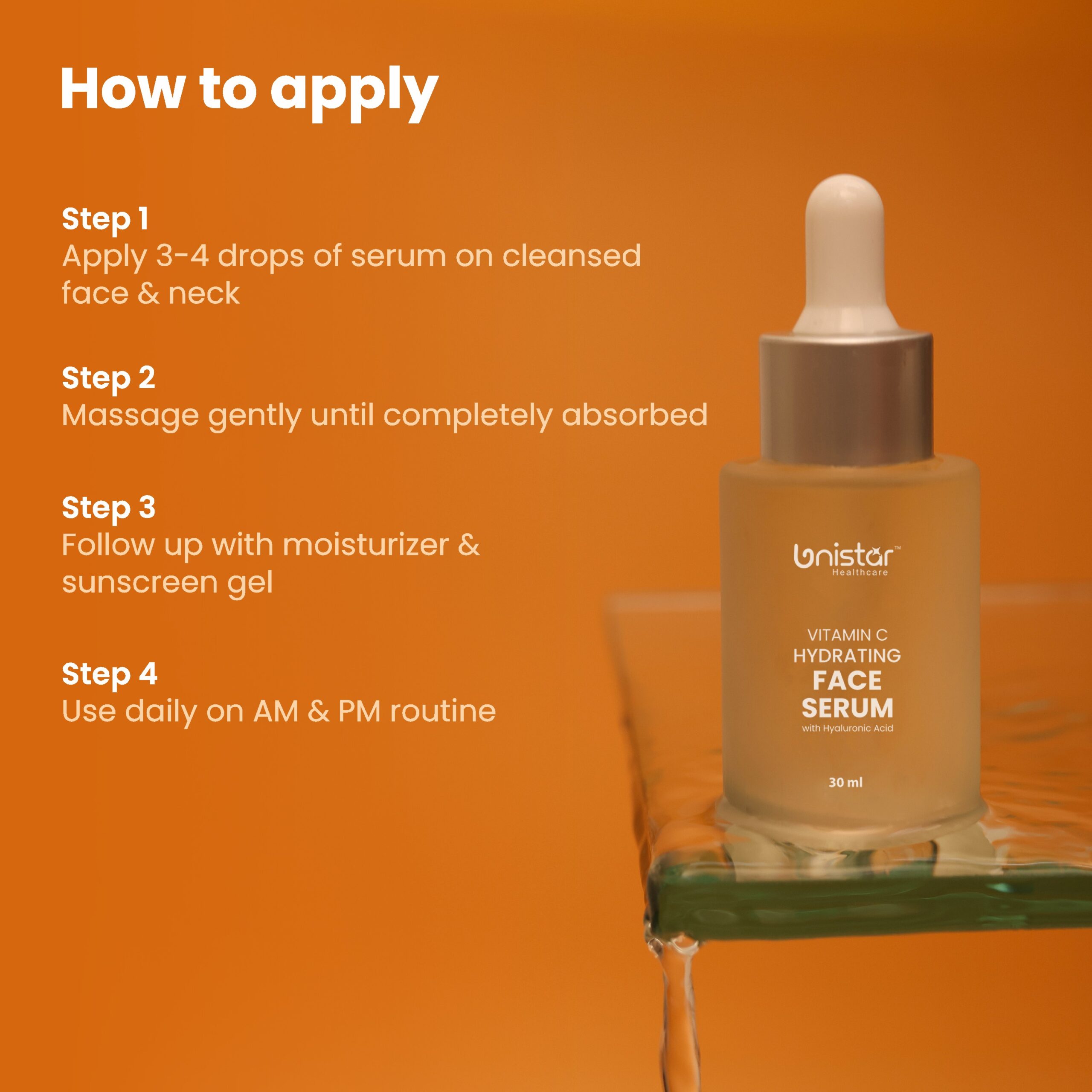 How to apply

Step 1
Apply 3-4 drops of serum on cleansed face & neck

Step 2
Massage gently until completely absorbed

Step 3
Follow up with moisturizer & sunscreen gel

Step 4
Use daily on AM & PM routine

unistar™
Healthcare

VITAMIN C
HYDRATING
FACE
SERUM
with Hyaluronic Acid

30 ml